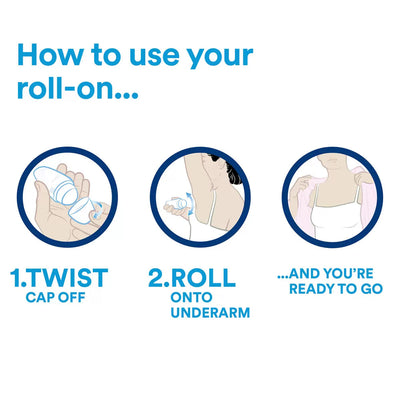 How to use your roll-on...

1.TWIST
CAP OFF

2.ROLL
ONTO UNDERARM

...AND YOU'RE READY TO GO