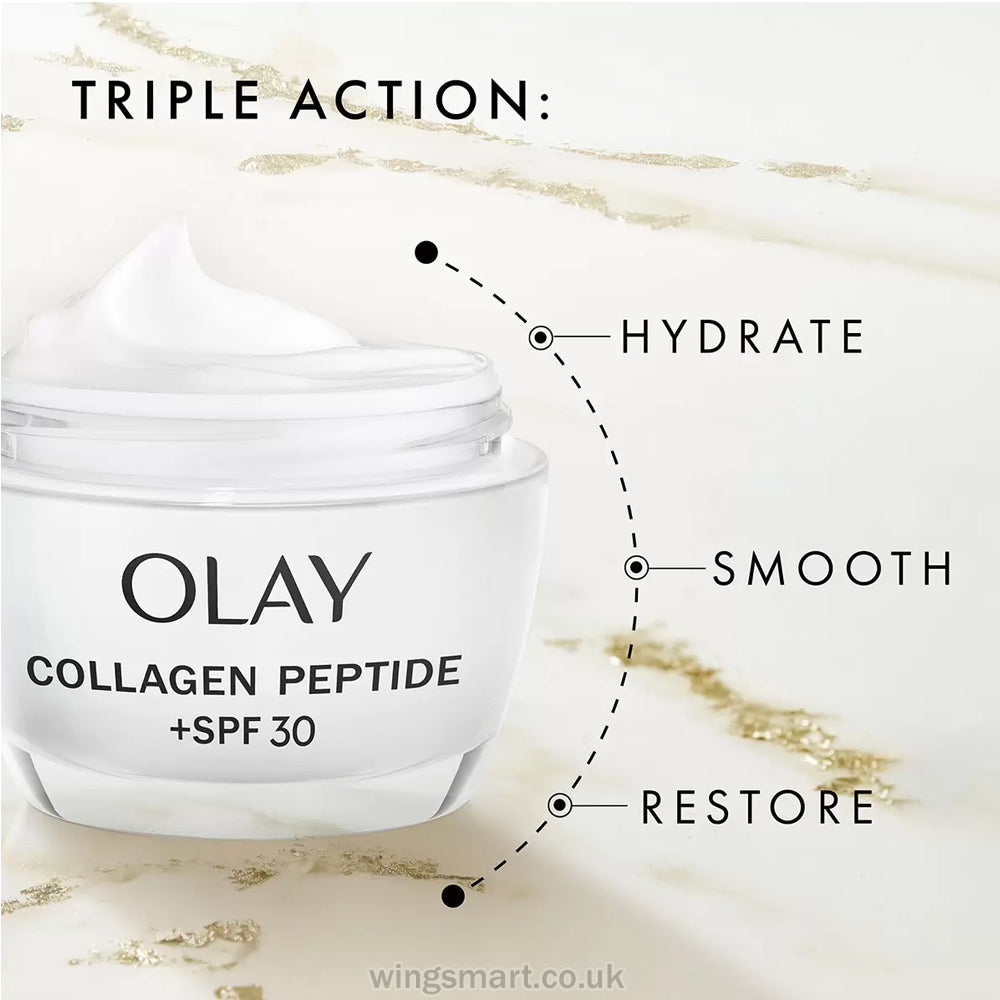 TRIPLE ACTION:

HYDRATE

SMOOTH

RESTORE

OLAY
COLLAGEN PEPTIDE
+SPF 30

wingsmart.co.uk