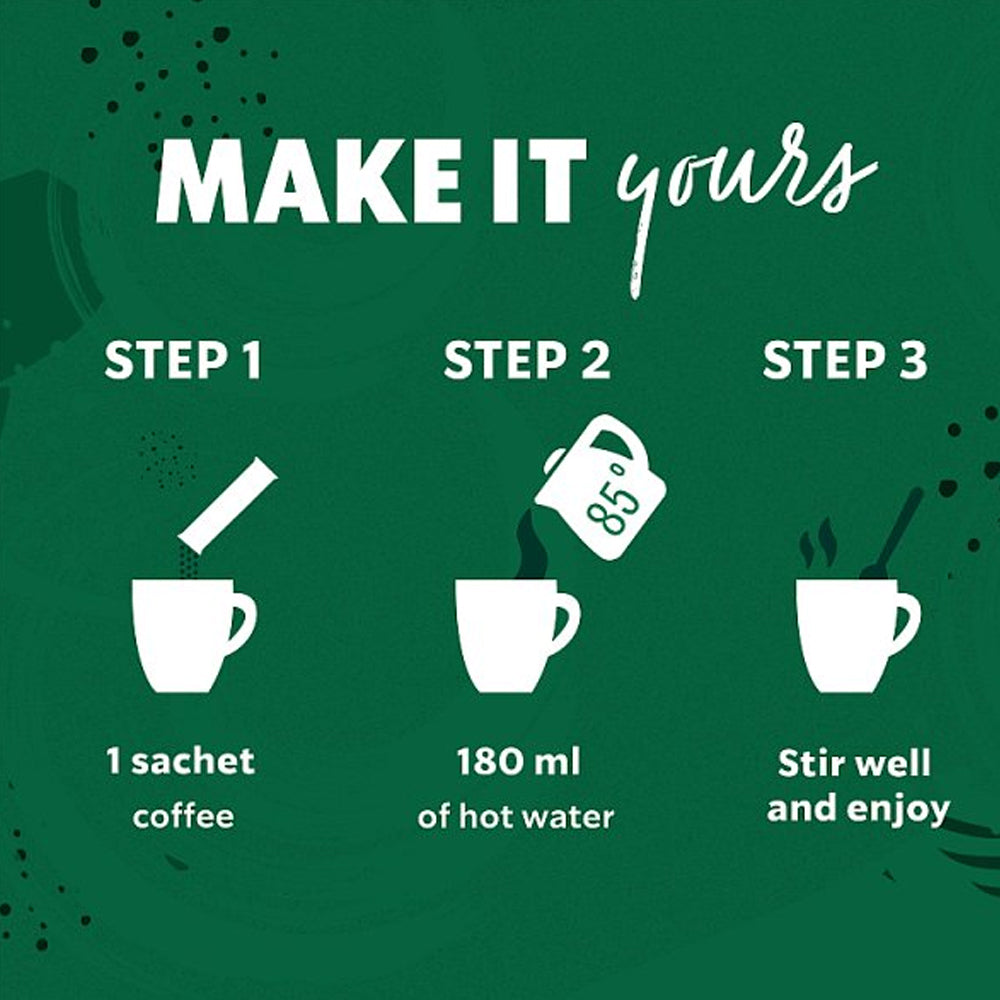 MAKE IT yours

STEP 1

1 sachet coffee

STEP 2

85°

180 ml of hot water

STEP 3

Stir well and enjoy