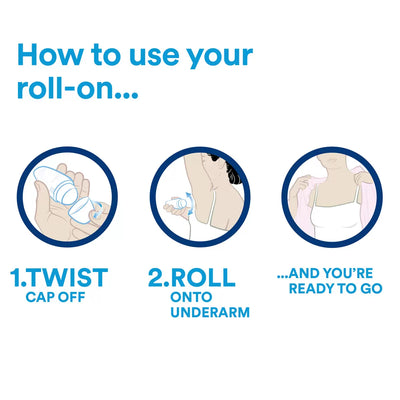 How to use your roll-on...

1.TWIST
CAP OFF

2.ROLL
ONTO UNDERARM

...AND YOU'RE READY TO GO